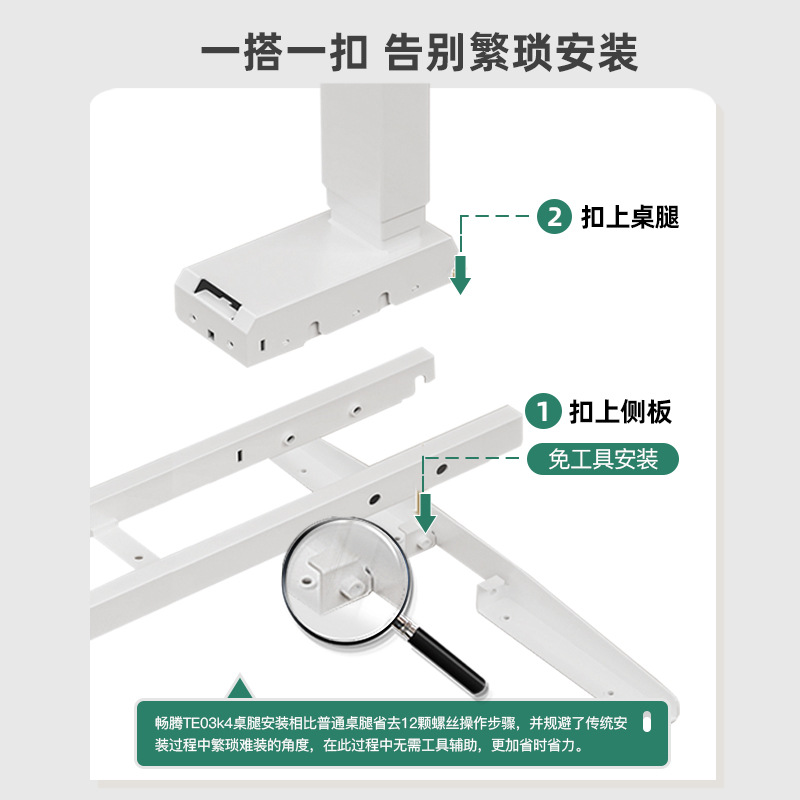 一搭一扣 告别繁琐安装

2 扣上桌腿

1 扣上侧板

免工具安装

畅腾TE03k4桌腿安装相比普通桌腿省去12颗螺丝操作步骤，并规避了传统安装过程中繁琐难装的角度，在此过程中无需工具辅助，更加省时省力。