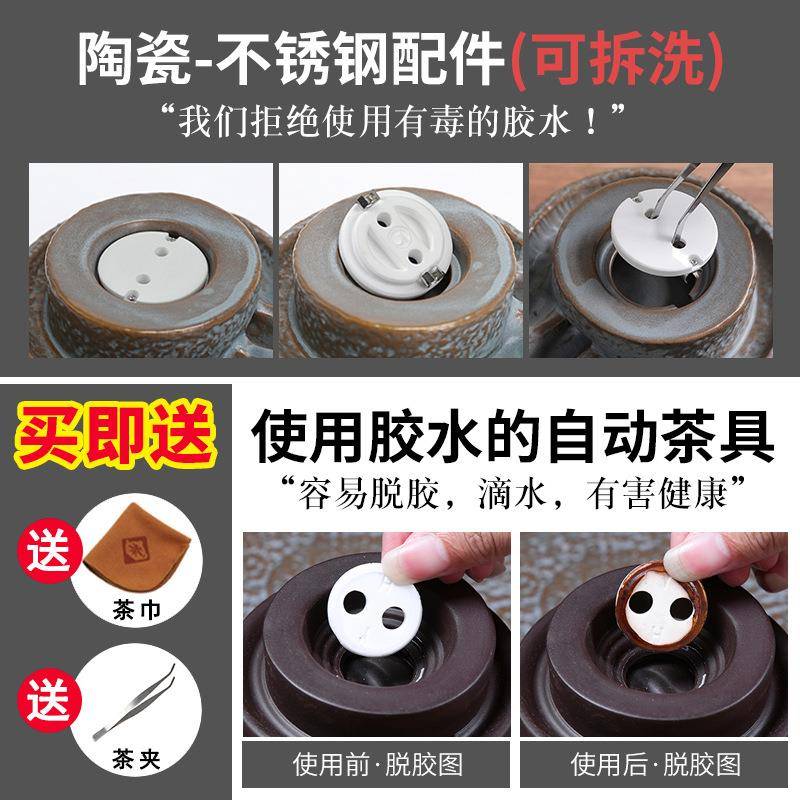 陶瓷-不锈钢配件(可拆洗)

“我们拒绝使用有毒的胶水！”

买即送

送

茶巾

送

茶夹

使用胶水的自动茶具

“容易脱胶，滴水，有害健康”

使用前·脱胶图

使用后·脱胶图