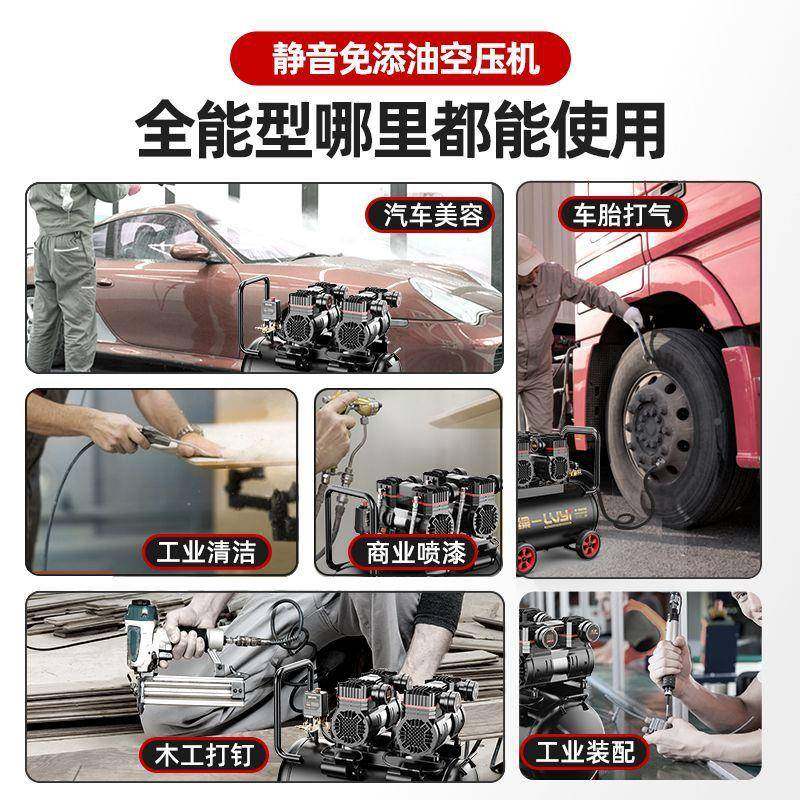 静音免添油空压机

全能型哪里都能使用

汽车美容

车胎打气

工业清洁

商业喷漆

绿一LVYI

木工打钉

工业装配