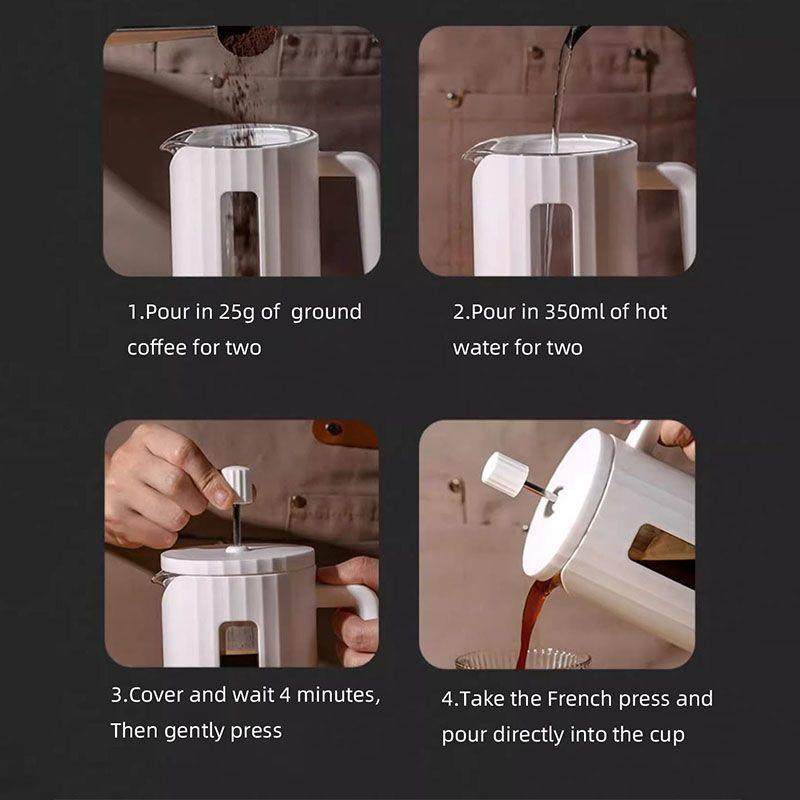 1.Pour in 25g of ground coffee for two

2.Pour in 350ml of hot water for two

3.Cover and wait 4 minutes, Then gently press

4.Take the French press and pour directly into the cup