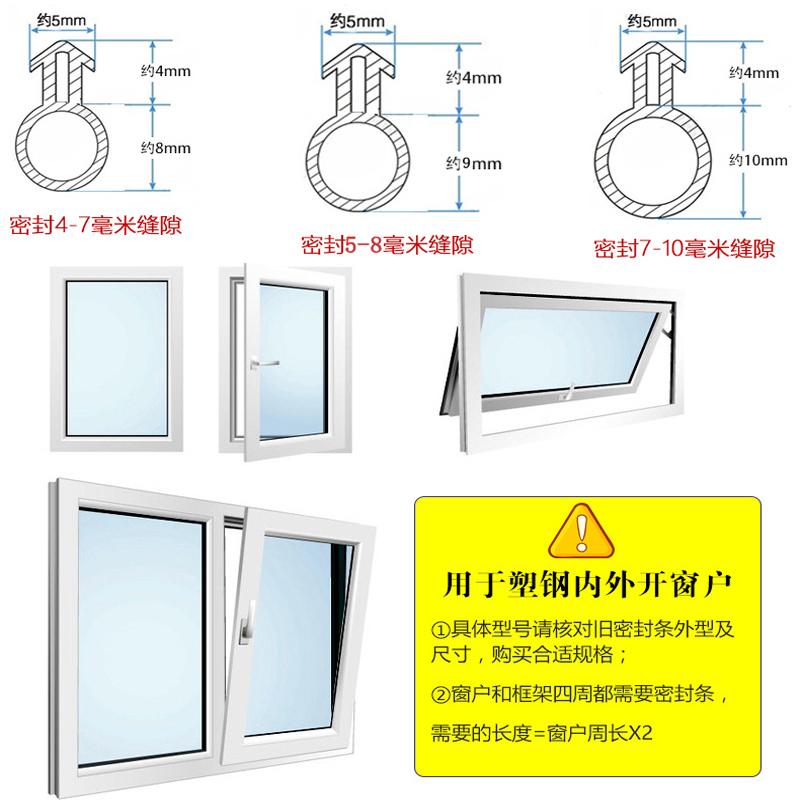 约5mm
约4mm
约8mm
密封4-7毫米缝隙

约5mm
约4mm
约9mm
密封5-8毫米缝隙

约5mm
约4mm
约10mm
密封7-10毫米缝隙

用于塑钢内外开窗户

①具体型号请核对旧密封条外型及尺寸，购买合适规格；

②窗户和框架四周都需要密封条，

需要的长度=窗户周长X2