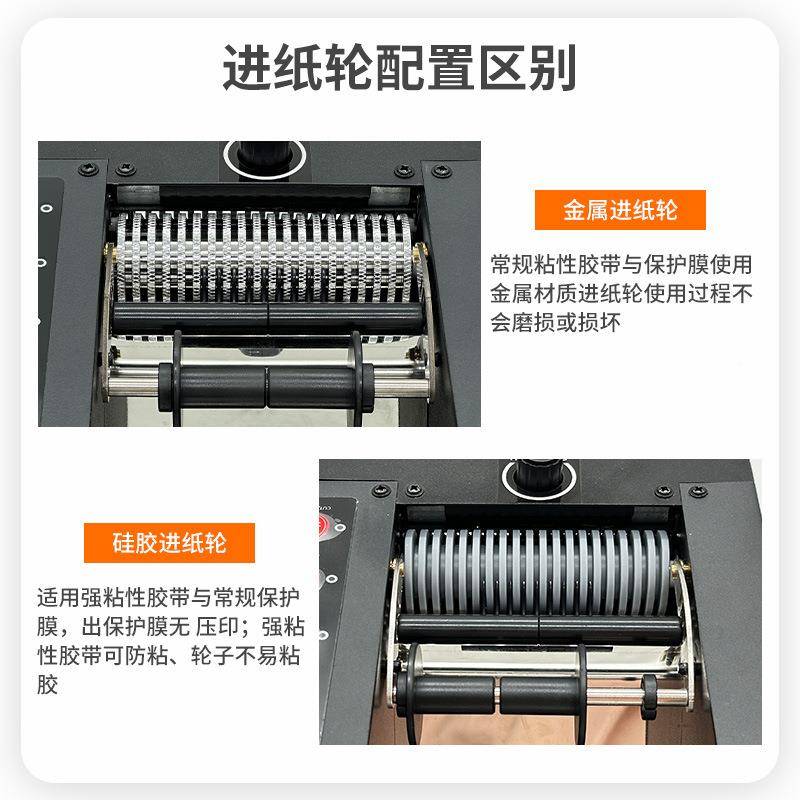 进纸轮配置区别

金属进纸轮

常规粘性胶带与保护膜使用金属材质进纸轮使用过程不会磨损或损坏

硅胶进纸轮

适用强粘性胶带与常规保护膜，出保护膜无 压印；强粘性胶带可防粘、轮子不易粘胶