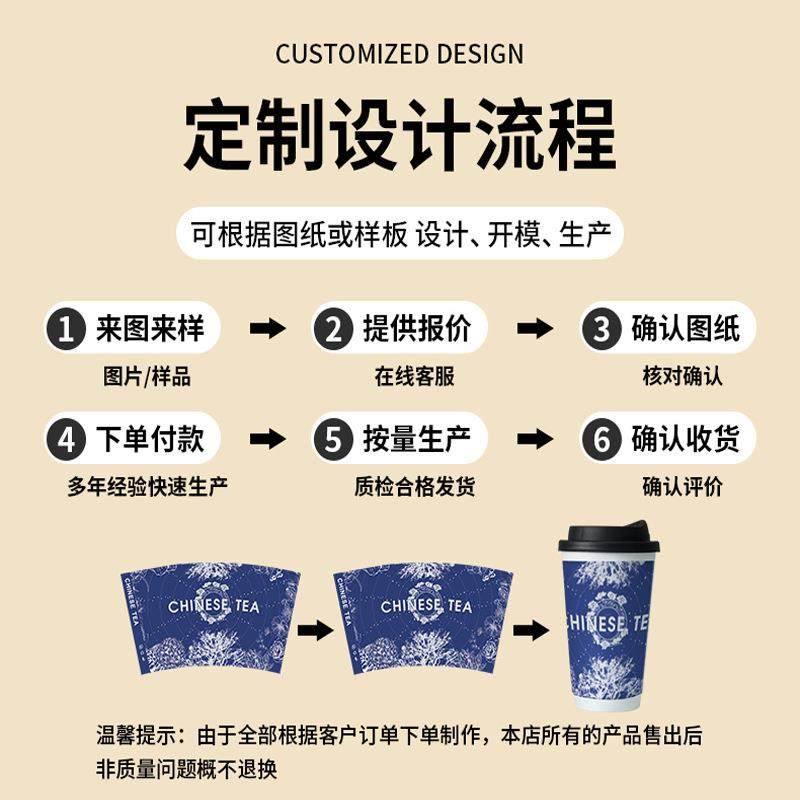 CUSTOMIZED DESIGN

定制设计流程

可根据图纸或样板 设计、开模、生产

1 来图来样
图片/样品

2 提供报价
在线客服

3 确认图纸
核对确认

4 下单付款
多年经验快速生产

5 按量生产
质检合格发货

6 确认收货
确认评价

CHINESE TEA

CHINESE TEA

CHINESE TEA

CHINESE TEA

HINESE TE

温馨提示：由于全部根据客户订单下单制作，本店所有的产品售出后非质量问题概不退换