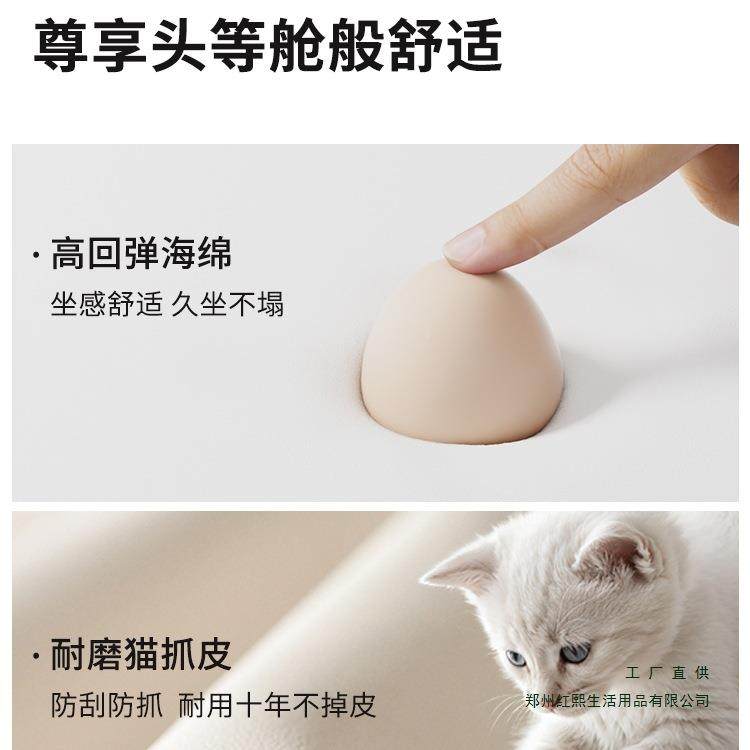 尊享头等舱般舒适

· 高回弹海绵
坐感舒适 久坐不塌

· 耐磨猫抓皮
防刮防抓 耐用十年不掉皮

工厂直供
郑州红熙生活用品有限公司