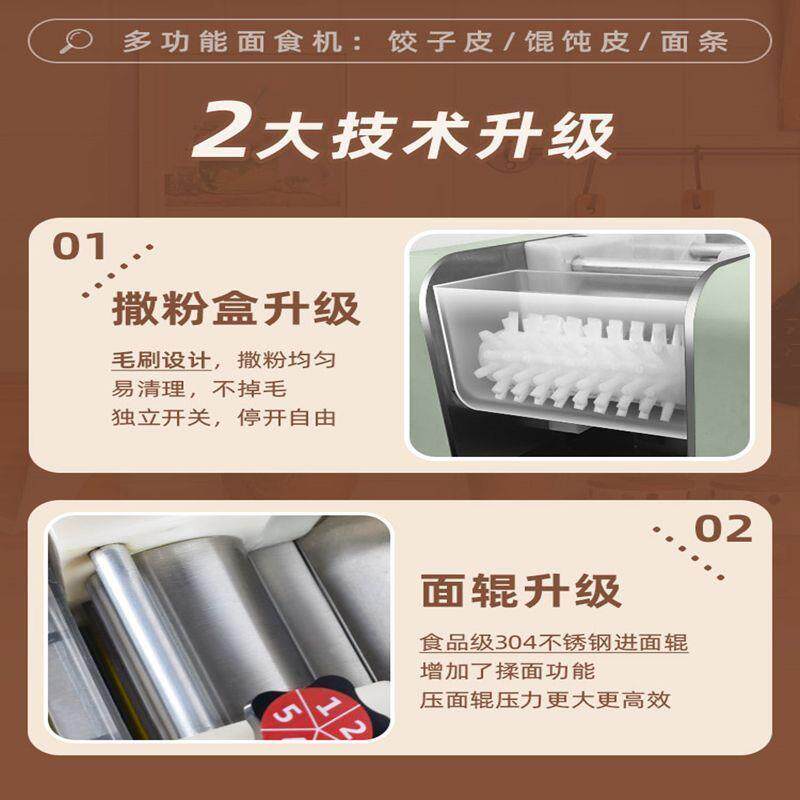 多功能面食机：饺子皮/馄饨皮/面条

2大技术升级

01

撒粉盒升级

毛刷设计，撒粉均匀
易清理，不掉毛
独立开关，停开自由

02

面辊升级

食品级304不锈钢进面辊
增加了揉面功能
压面辊压力更大更高效

1 2 5