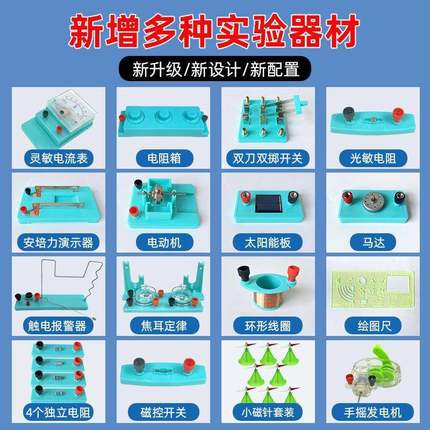 新增多种实验器材

新升级/新设计/新配置

灵敏电流表

电阻箱

双刀双掷开关

光敏电阻

安培力演示器

电动机

太阳能板

马达

触电报警器

焦耳定律

环形线圈

绘图尺

4个独立电阻

磁控开关

小磁针套装

手摇发电机