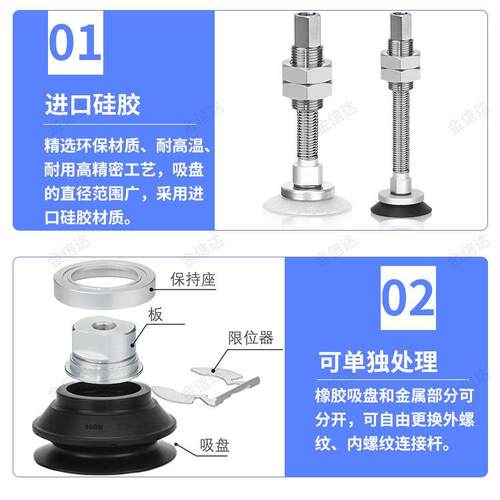 01

进口硅胶

精选环保材质、耐高温、耐用高精密工艺，吸盘的直径范围广，采用进口硅胶材质。

金信达

保持座

板

限位器

吸盘

02

可单独处理

橡胶吸盘和金属部分可分开，可自由更换外螺纹、内螺纹连接杆。