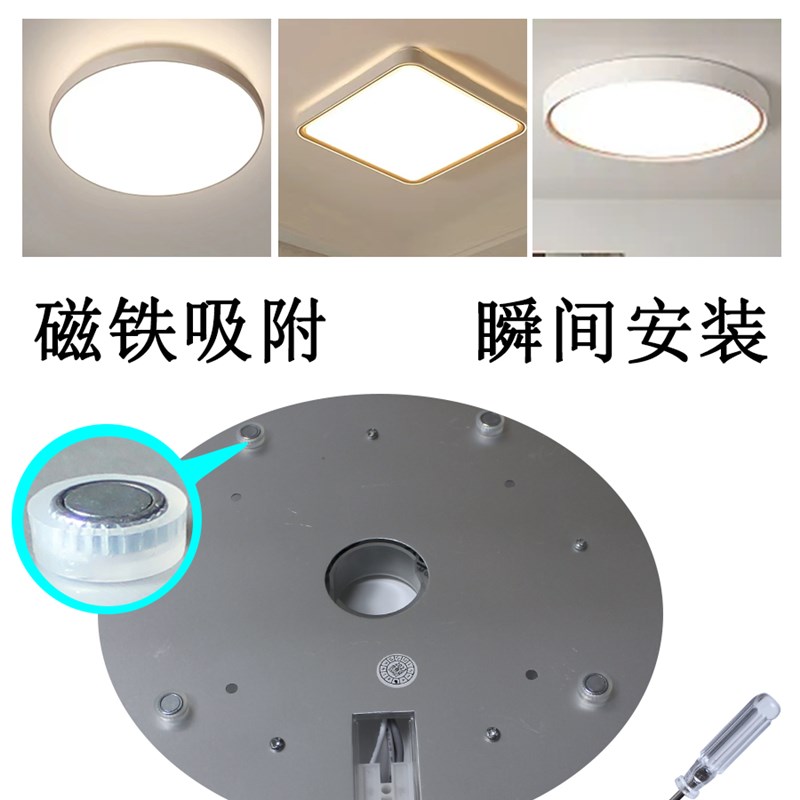 磁铁吸附　　瞬间安装