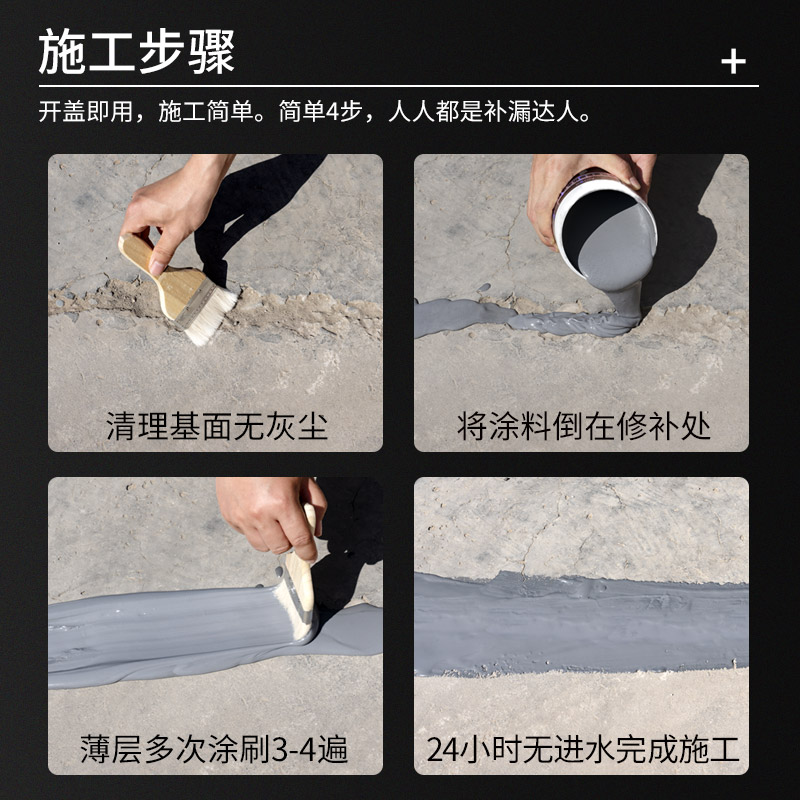 施工步骤

+

开盖即用，施工简单。简单4步，人人都是补漏达人。

清理基面无灰尘

将涂料倒在修补处

薄层多次涂刷3-4遍

24小时无进水完成施工