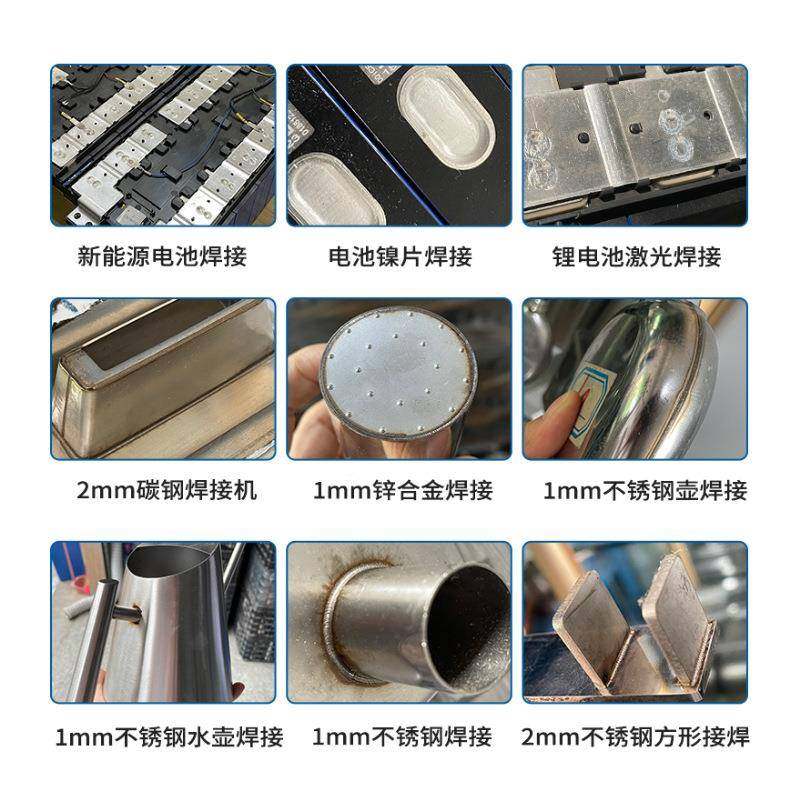 新能源电池焊接

电池镍片焊接

锂电池激光焊接

2mm碳钢焊接机

1mm锌合金焊接

1mm不锈钢壶焊接

1mm不锈钢水壶焊接

1mm不锈钢焊接

2mm不锈钢方形接焊