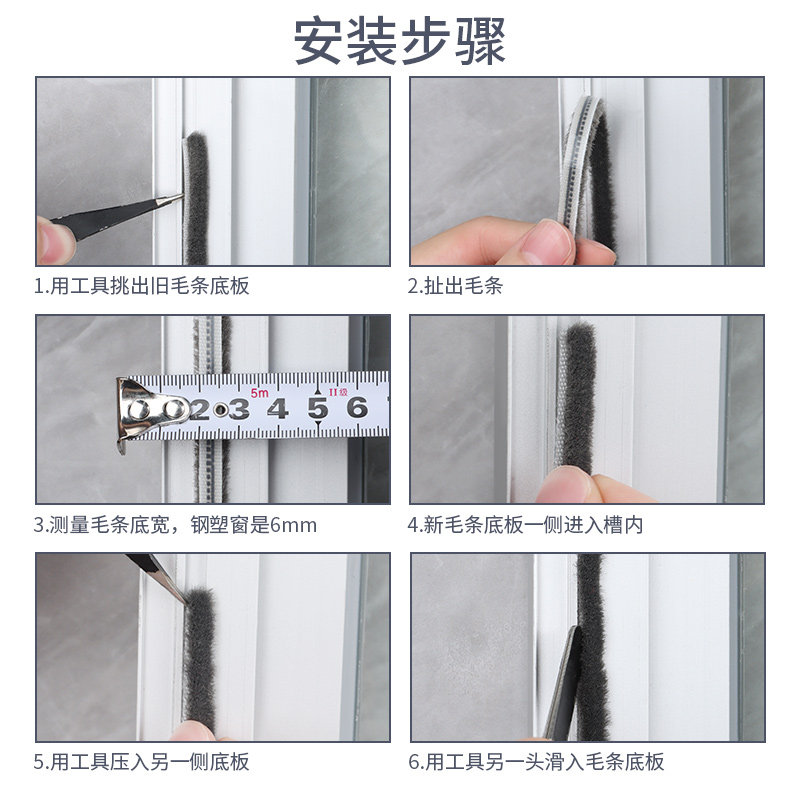 安装步骤

1.用工具挑出旧毛条底板

2.扯出毛条

5m II级
2 3 4 5 6

3.测量毛条底宽，钢塑窗是6mm

4.新毛条底板一侧进入槽内

5.用工具压入另一侧底板

6.用工具另一头滑入毛条底板