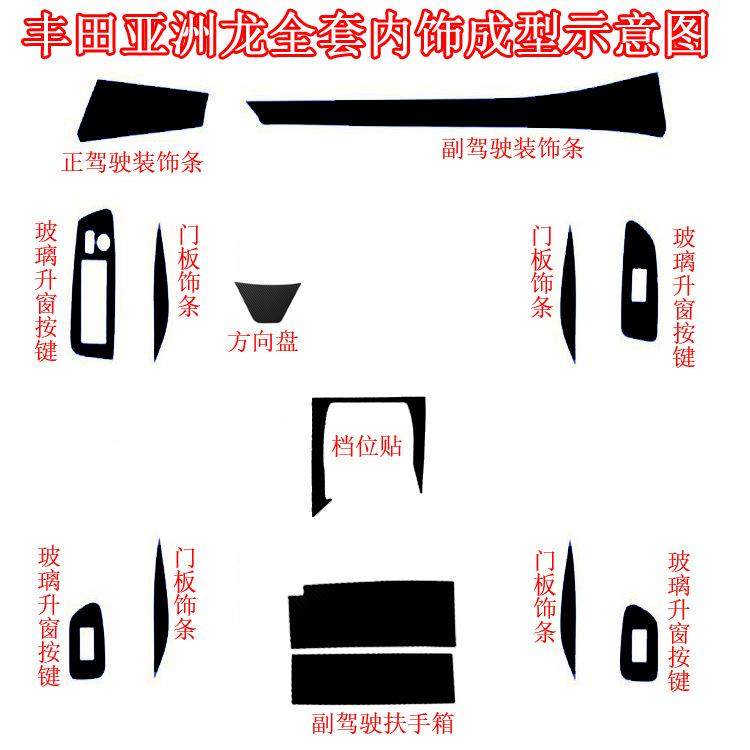 丰田亚洲龙全套内饰成型示意图

正驾驶装饰条

副驾驶装饰条

玻璃升窗按键

门板饰条

方向盘

门板饰条

玻璃升窗按键

档位贴

玻璃升窗按键

门板饰条

门板饰条

玻璃升窗按键

副驾驶扶手箱