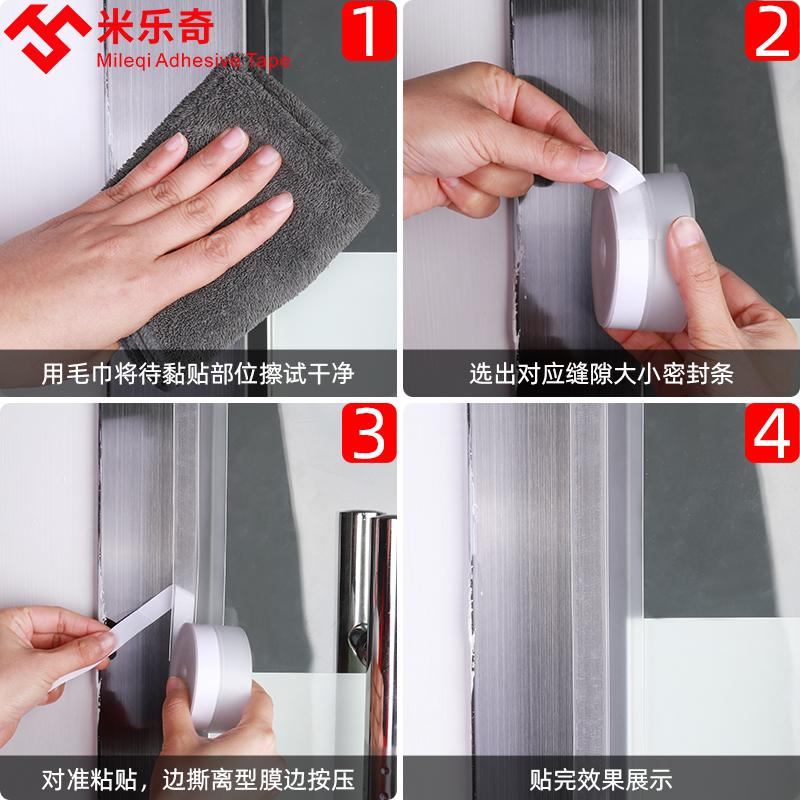 米乐奇
Mileqi Adhesive Tape

1
用毛巾将待黏贴部位擦试干净

2
选出对应缝隙大小密封条

3
对准粘贴，边撕离型膜边按压

4
贴完效果展示