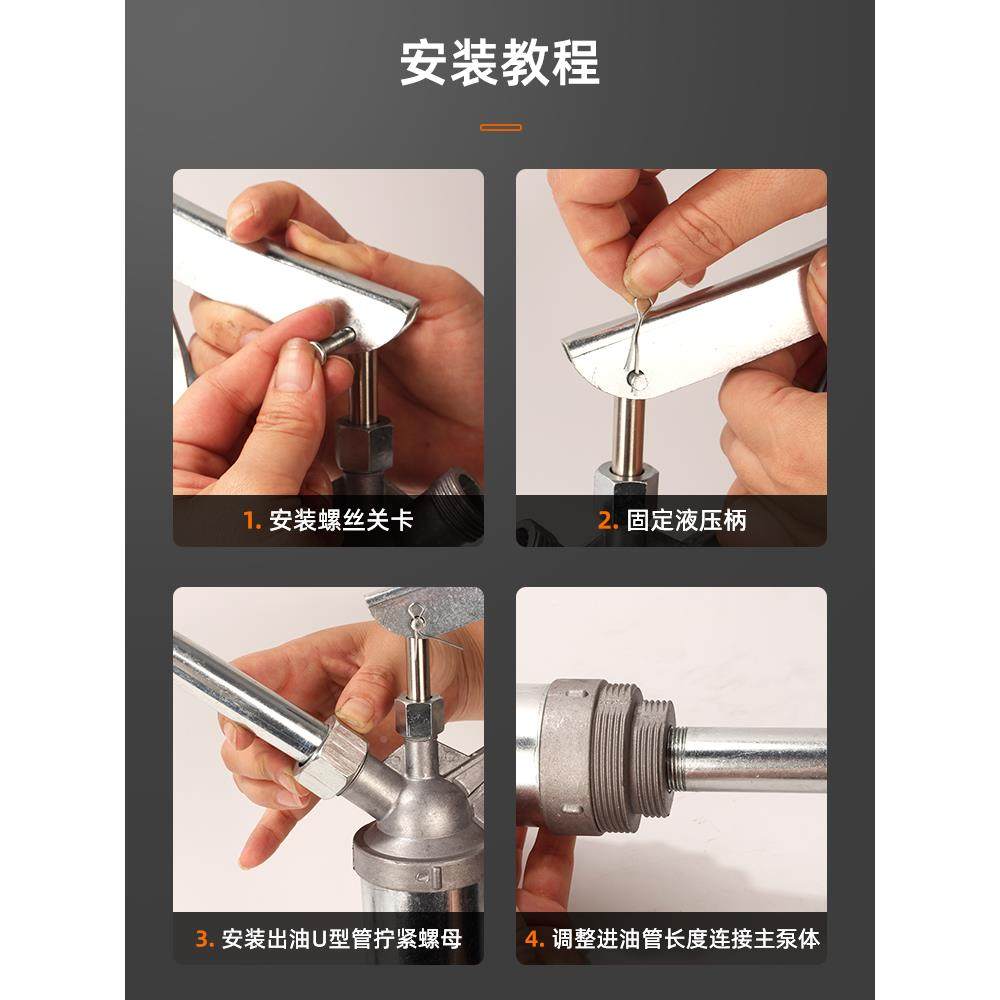 安装教程

1. 安装螺丝关卡

2. 固定液压柄

3. 安装出油U型管拧紧螺母

4. 调整进油管长度连接主泵体