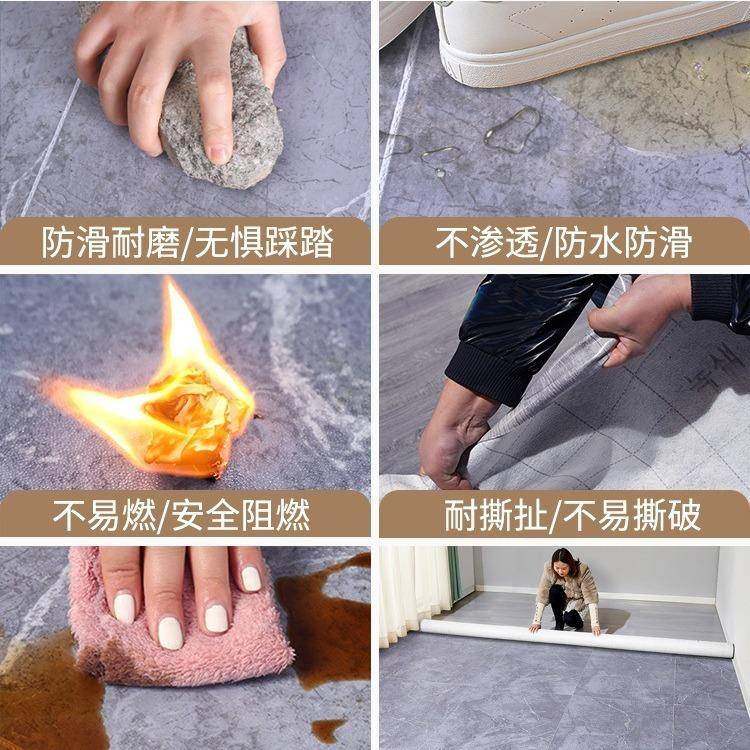 防滑耐磨/无惧踩踏

不渗透/防水防滑

不易燃/安全阻燃

耐撕扯/不易撕破