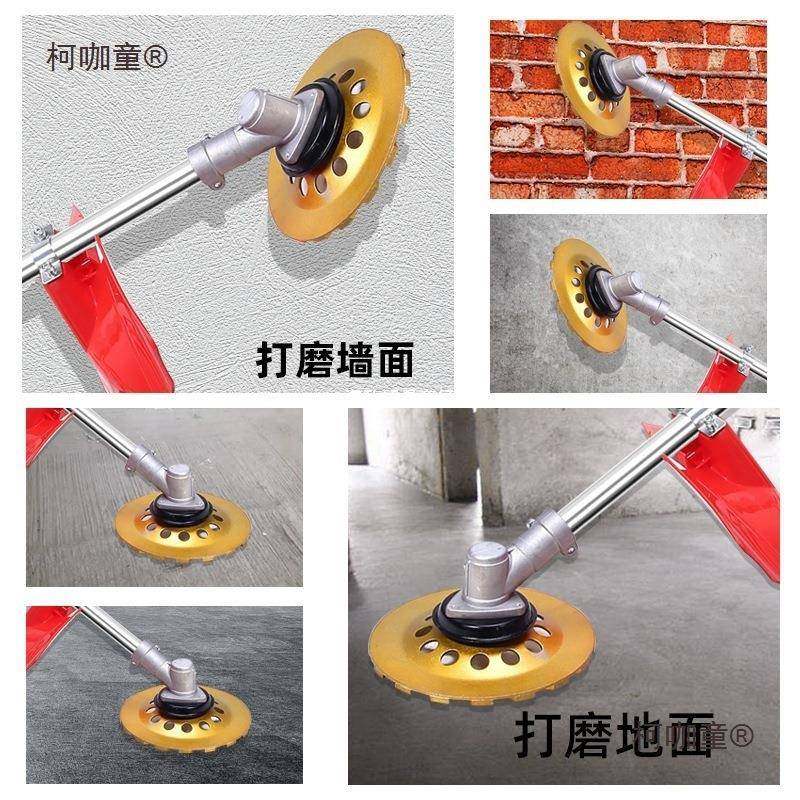 柯咖童®

打磨墙面

打磨地面

柯咖童®