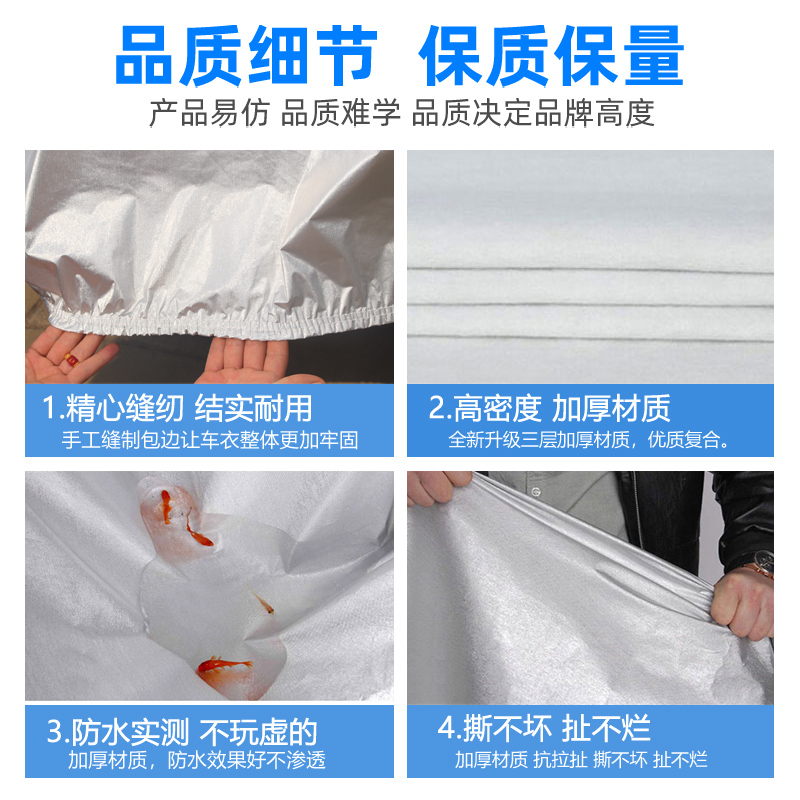 品质细节 保质保量

产品易仿 品质难学 品质决定品牌高度

1.精心缝纫 结实耐用

手工缝制包边让车衣整体更加牢固

2.高密度 加厚材质

全新升级三层加厚材质，优质复合。

3.防水实测 不玩虚的

加厚材质，防水效果好不渗透

4.撕不坏 扯不烂

加厚材质 抗拉扯 撕不坏 扯不烂