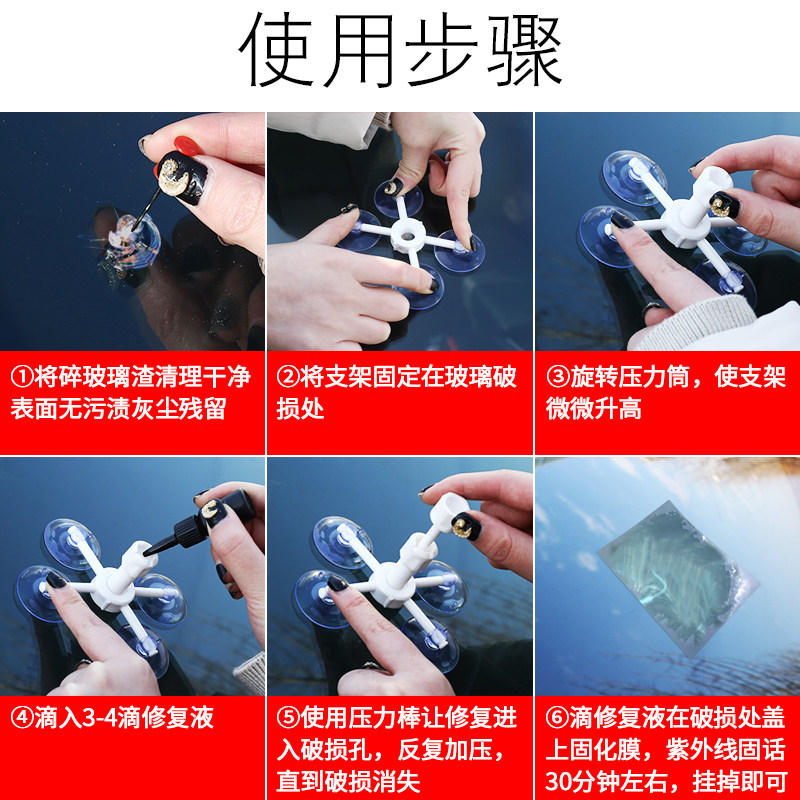 使用步骤

①将碎玻璃渣清理干净表面无污渍灰尘残留

②将支架固定在玻璃破损处

③旋转压力筒，使支架微微升高

④滴入3-4滴修复液

⑤使用压力棒让修复进入破损孔，反复加压，直到破损消失

⑥滴修复液在破损处盖上固化膜，紫外线固话30分钟左右，挂掉即可