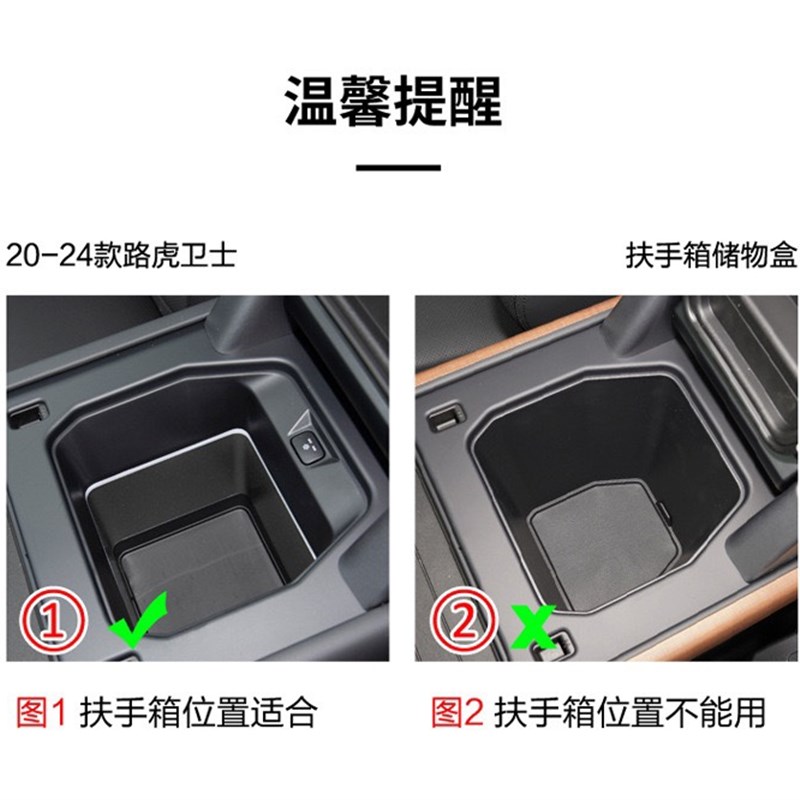 温馨提醒

20-24款路虎卫士

扶手箱储物盒

①

②

图1 扶手箱位置适合

图2 扶手箱位置不能用