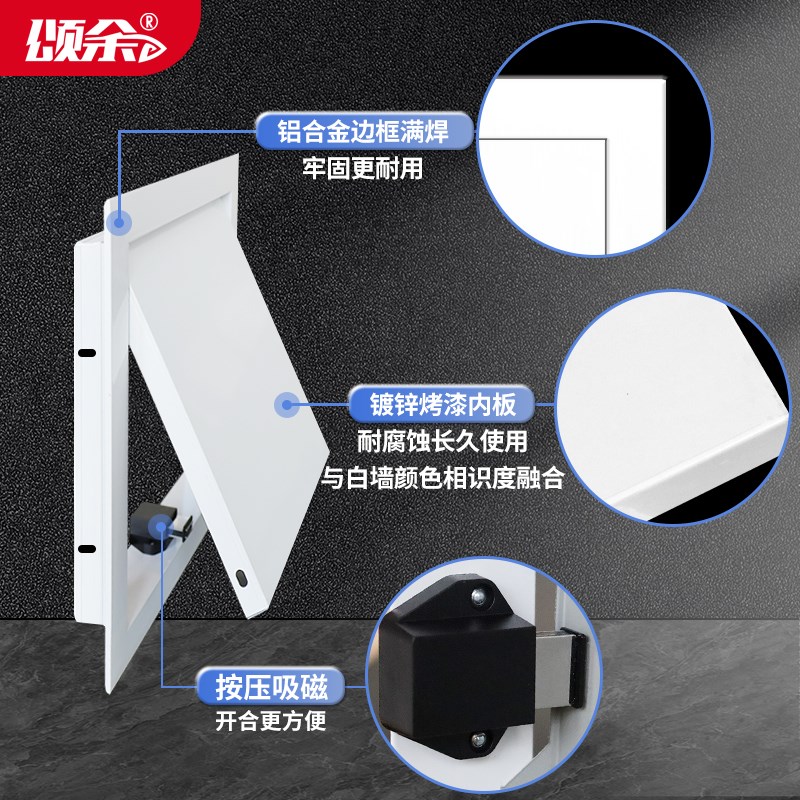 颂余®

铝合金边框满焊
牢固更耐用

镀锌烤漆内板
耐腐蚀长久使用
与白墙颜色相识度融合

按压吸磁
开合更方便