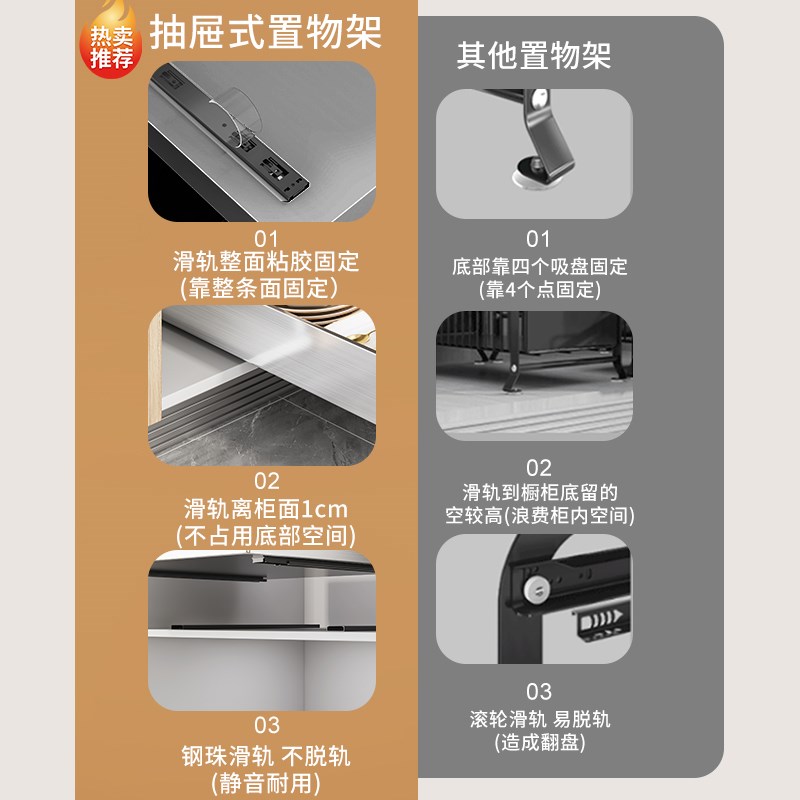 热卖推荐

抽屉式置物架

01
滑轨整面粘胶固定
(靠整条面固定)

02
滑轨离柜面1cm
(不占用底部空间)

03
钢珠滑轨 不脱轨
(静音耐用)

其他置物架

01
底部靠四个吸盘固定
(靠4个点固定)

02
滑轨到橱柜底留的
空较高(浪费柜内空间)

03
滚轮滑轨 易脱轨
(造成翻盘)