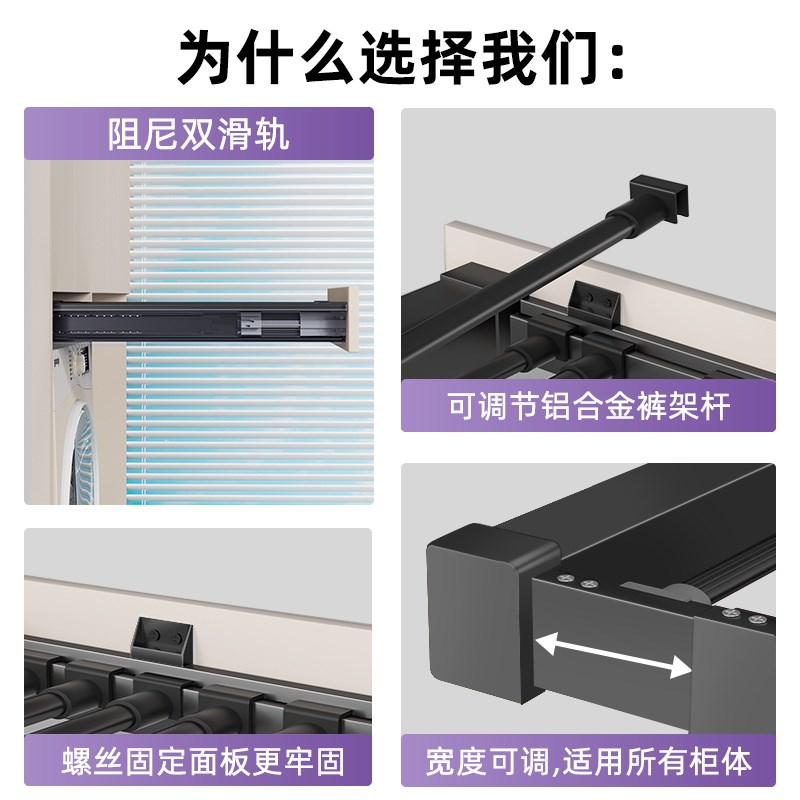 为什么选择我们：

阻尼双滑轨

可调节铝合金裤架杆

螺丝固定面板更牢固

宽度可调,适用所有柜体