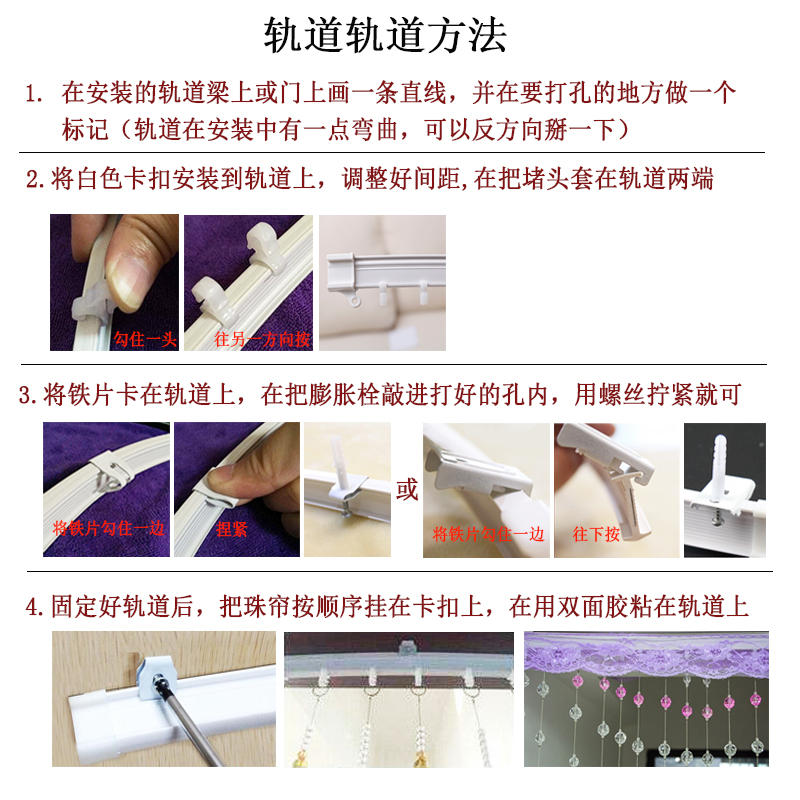 轨道轨道方法

1. 在安装的轨道梁上或门上画一条直线，并在要打孔的地方做一个标记（轨道在安装中有一点弯曲，可以反方向掰一下）

2.将白色卡扣安装到轨道上，调整好间距,在把堵头套在轨道两端

勾住一头

往另一方向按

3.将铁片卡在轨道上，在把膨胀栓敲进打好的孔内，用螺丝拧紧就可

将铁片勾住一边

捏紧

或

将铁片勾住一边

往下按

4.固定好轨道后，把珠帘按顺序挂在卡扣上，在用双面胶粘在轨道上