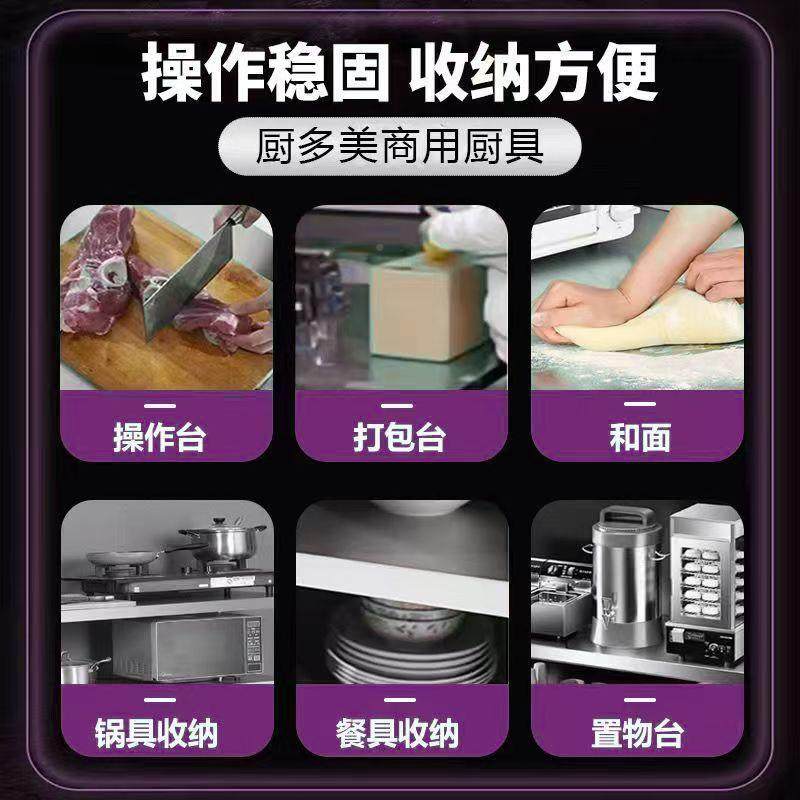 操作稳固 收纳方便

厨多美商用厨具

操作台

打包台

和面

锅具收纳

餐具收纳

置物台