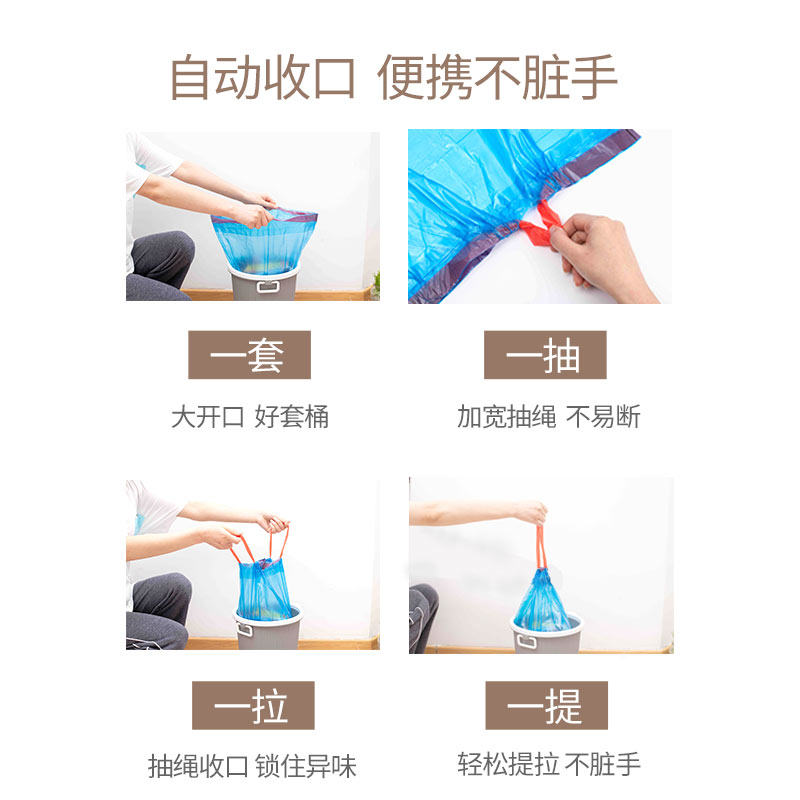 自动收口 便携不脏手

一套
大开口 好套桶

一抽
加宽抽绳 不易断

一拉
抽绳收口 锁住异味

一提
轻松提拉 不脏手