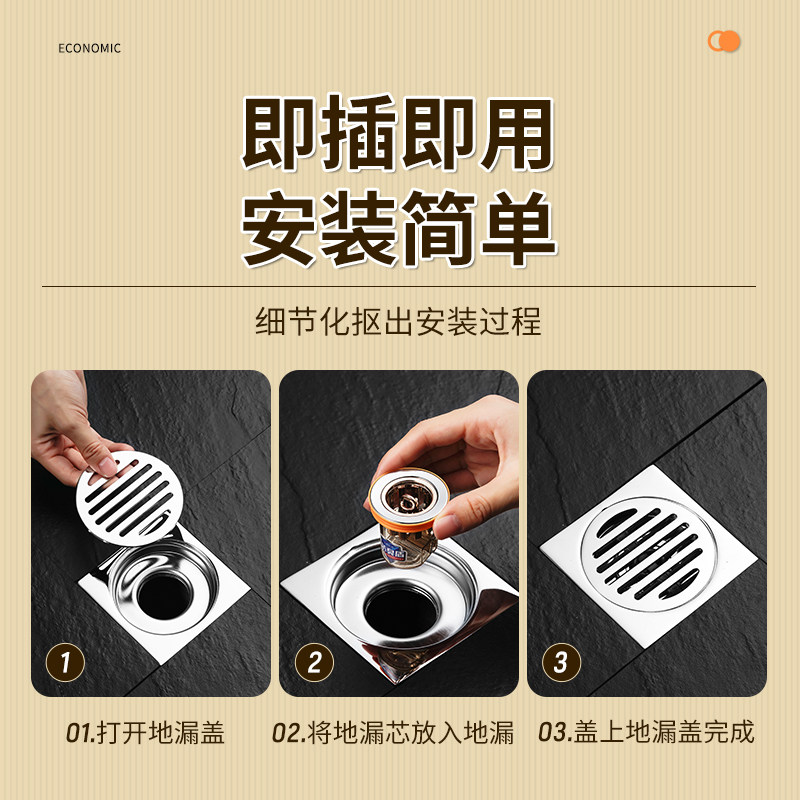 ECONOMIC

即插即用
安装简单

细节化抠出安装过程

1

2

3

01.打开地漏盖

02.将地漏芯放入地漏

03.盖上地漏盖完成