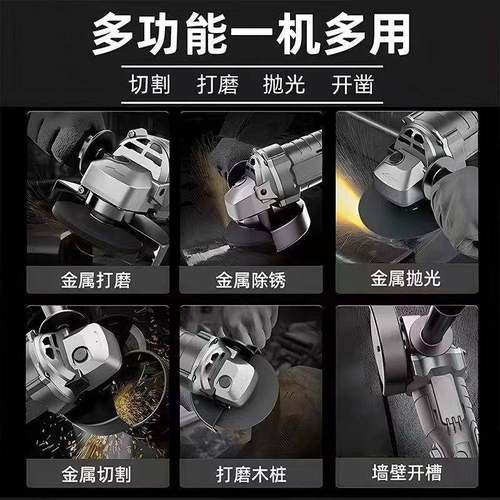 多功能一机多用

切割 打磨 抛光 开凿

金属打磨

金属除锈

金属抛光

金属切割

打磨木桩

墙壁开槽