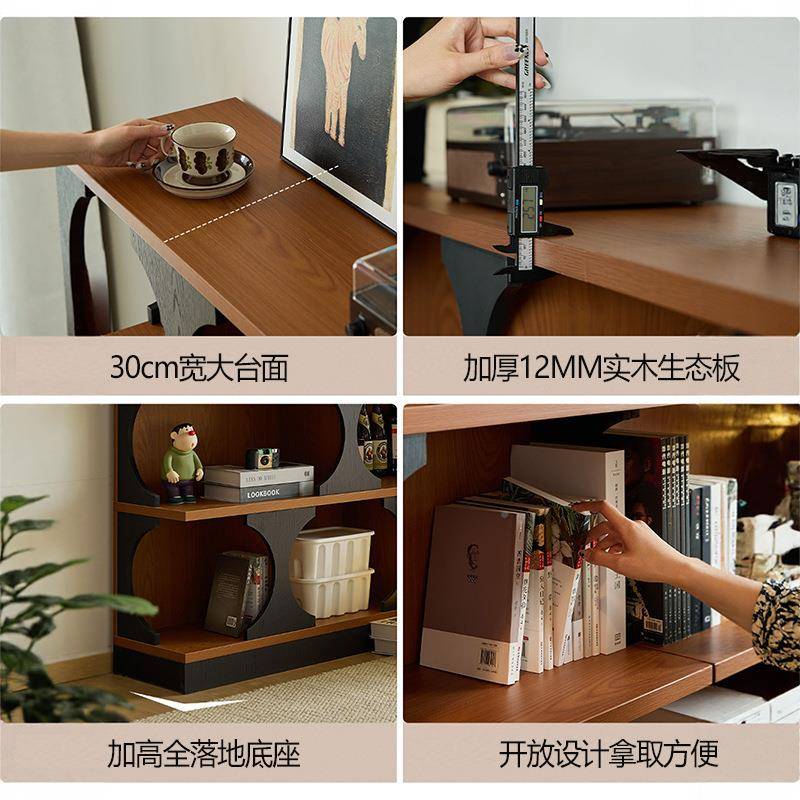 30cm宽大台面

加厚12MM实木生态板

LOOKBOOK

加高全落地底座

开放设计拿取方便