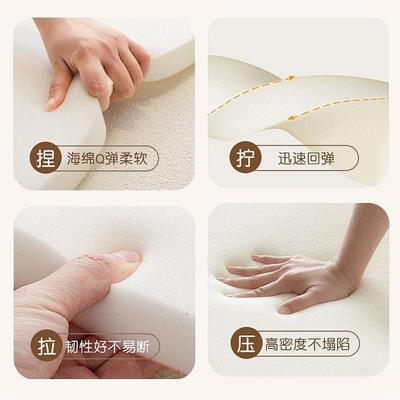 捏 海绵Q弹柔软

拧 迅速回弹

拉 韧性好不易断

压 高密度不塌陷