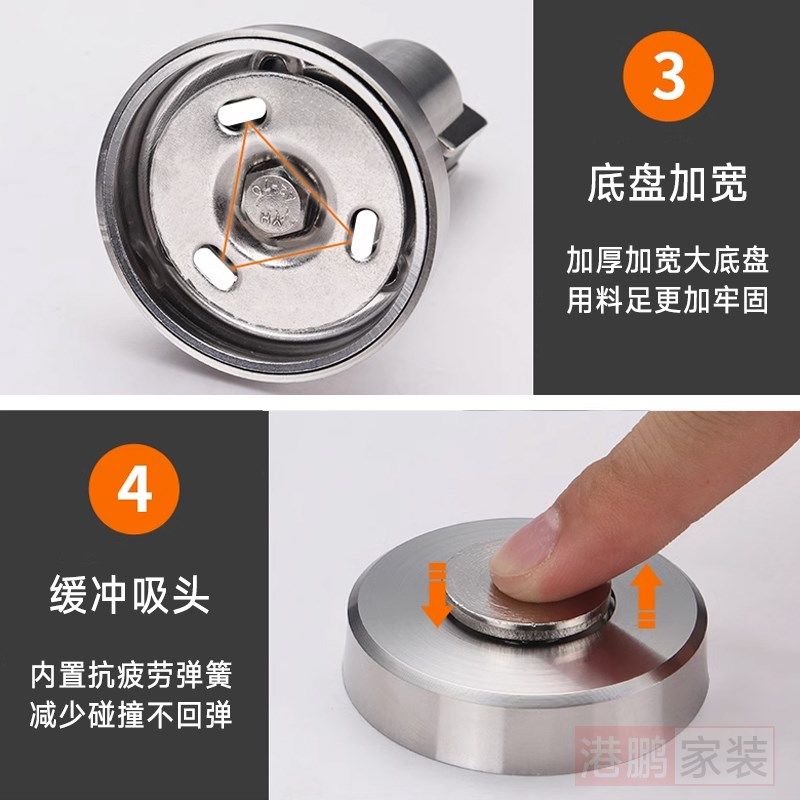 3

底盘加宽

加厚加宽大底盘
用料足更加牢固

4

缓冲吸头

内置抗疲劳弹簧
减少碰撞不回弹

港鹏家装