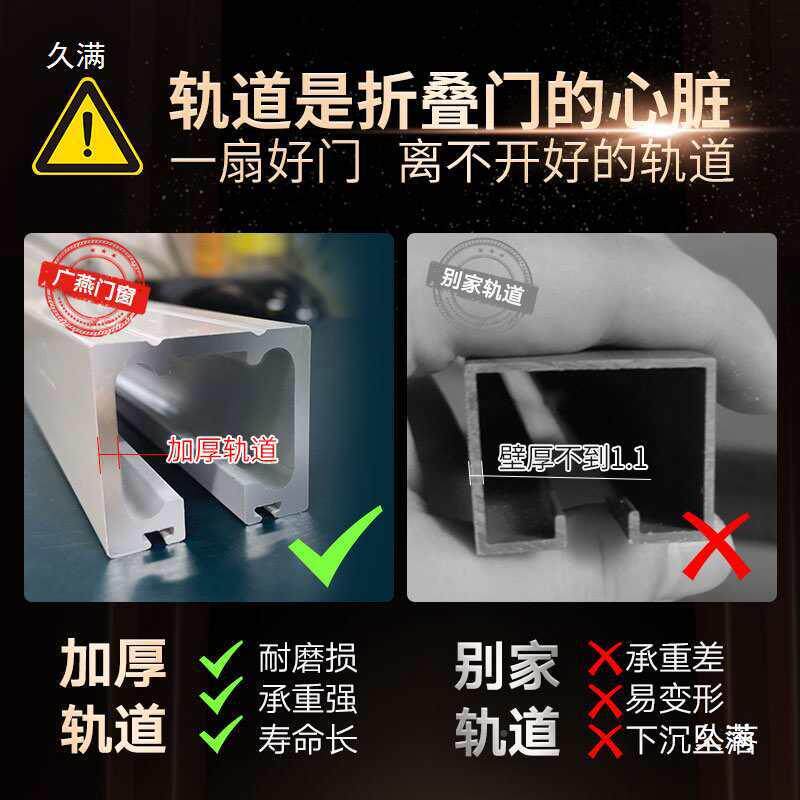 久满

轨道是折叠门的心脏

一扇好门 离不开好的轨道

广燕门窗

加厚轨道

别家轨道

壁厚不到1.1

加厚轨道

耐磨损
承重强
寿命长

别家轨道

承重差
易变形
下沉坠落