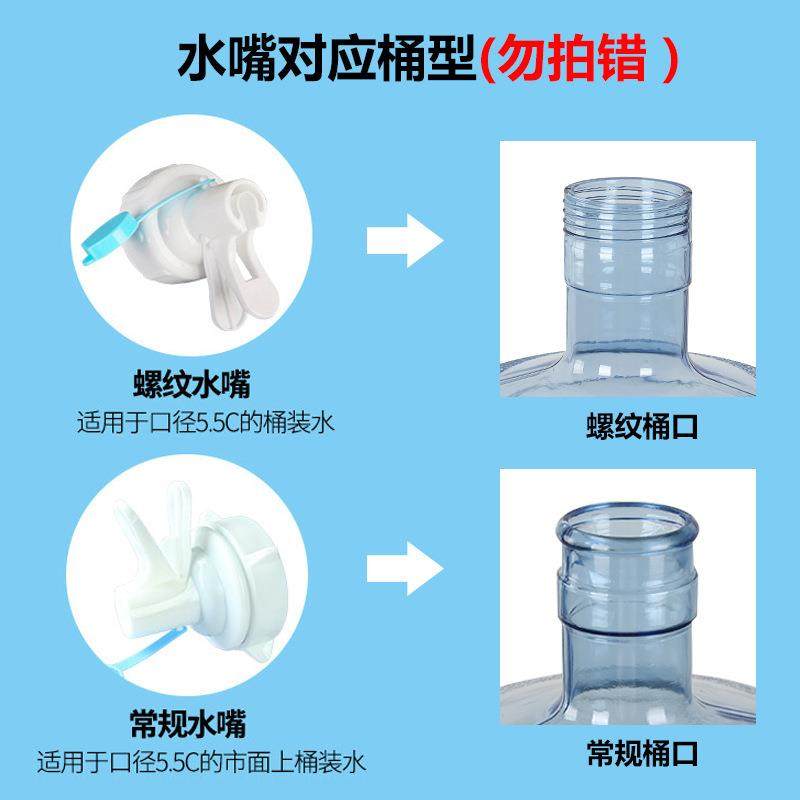 水嘴对应桶型(勿拍错 )

螺纹水嘴
适用于口径5.5C的桶装水

螺纹桶口

常规水嘴
适用于口径5.5C的市面上桶装水

常规桶口