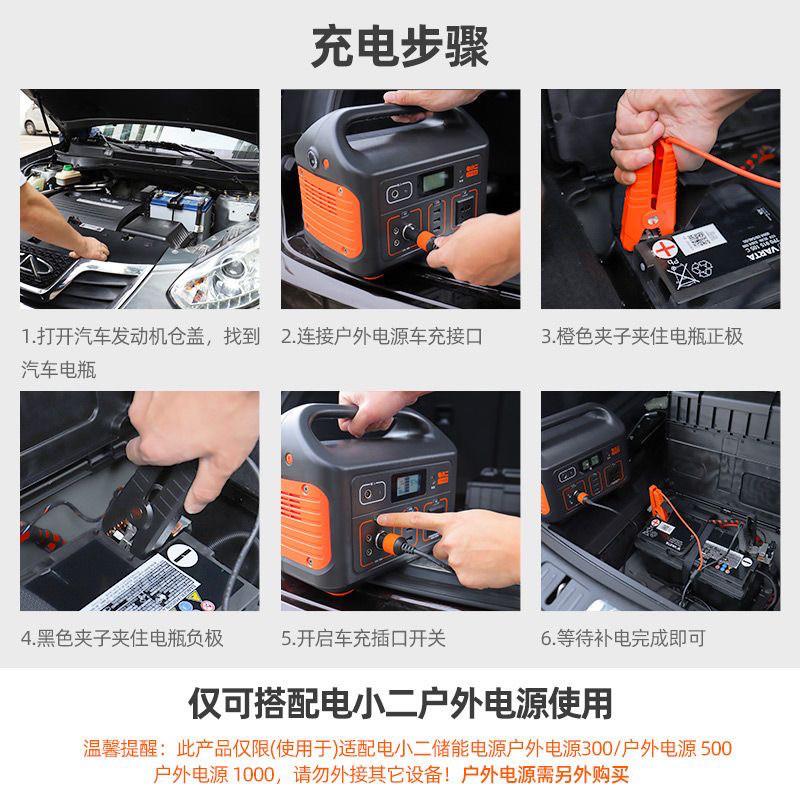 充电步骤

1.打开汽车发动机仓盖，找到汽车电瓶

2.连接户外电源车充接口

3.橙色夹子夹住电瓶正极

VARTA

4.黑色夹子夹住电瓶负极

5.开启车充插口开关

6.等待补电完成即可

仅可搭配电小二户外电源使用

温馨提醒：此产品仅限(使用于)适配电小二储能电源户外电源300/户外电源 500 户外电源 1000，请勿外接其它设备！户外电源需另外购买