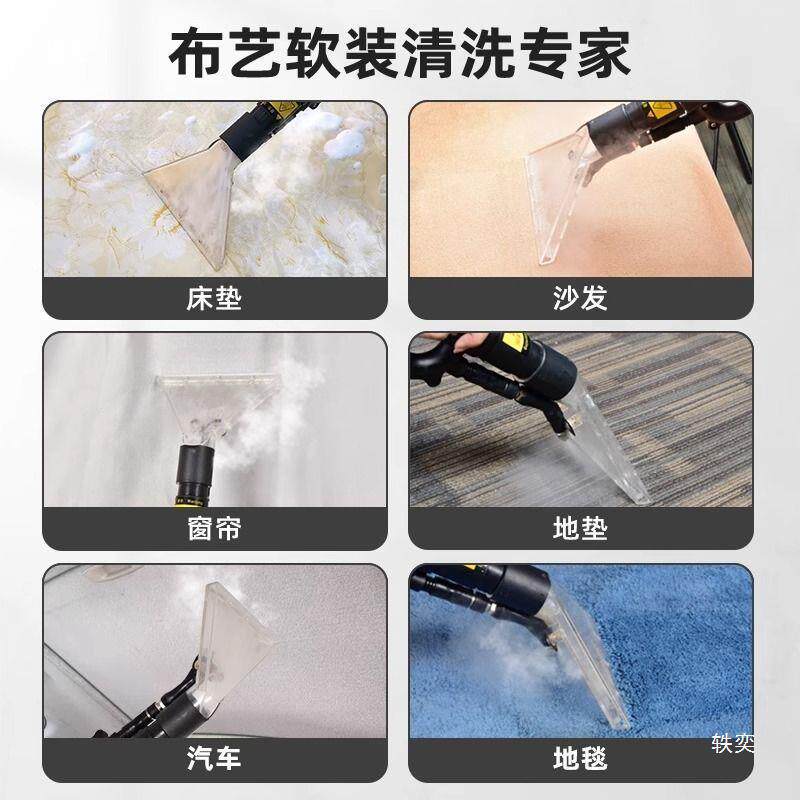 布艺软装清洗专家

床垫

沙发

窗帘

地垫

汽车

地毯

轶奕