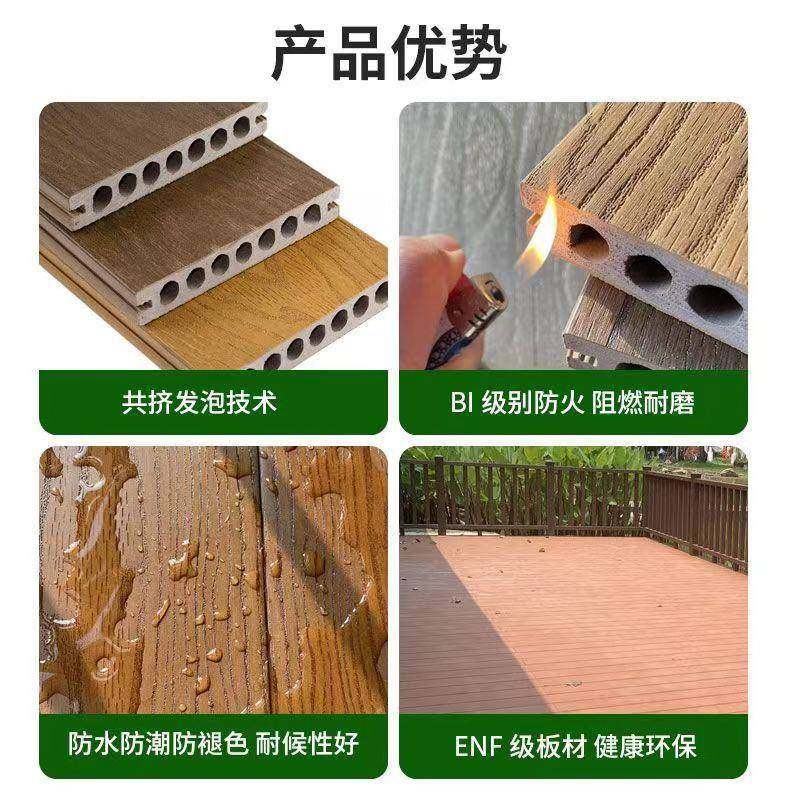 产品优势

共挤发泡技术

BI 级别防火 阻燃耐磨

防水防潮防褪色 耐候性好

ENF 级板材 健康环保