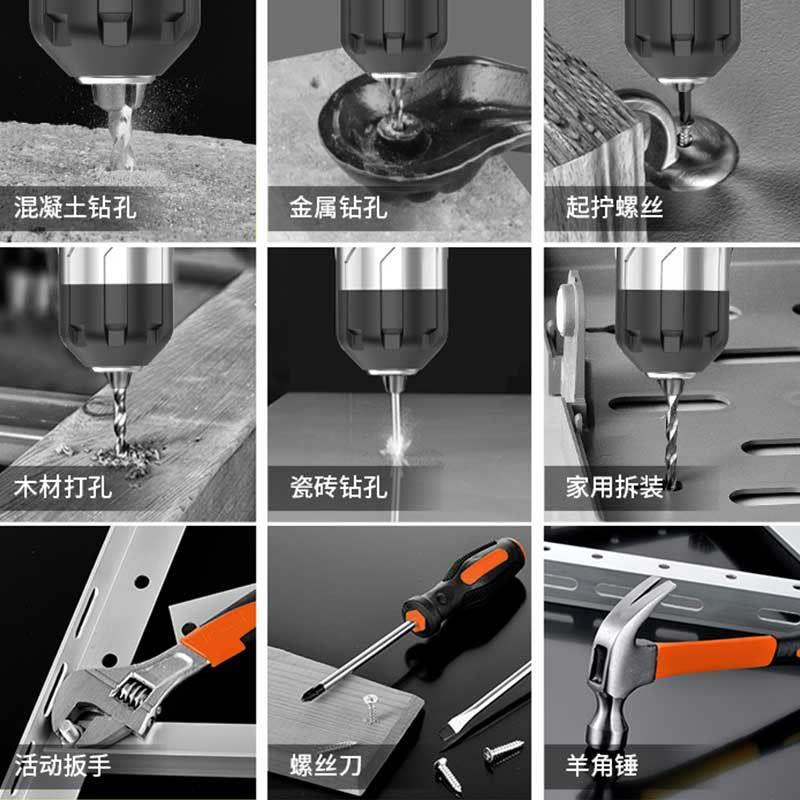 混凝土钻孔

金属钻孔

起拧螺丝

木材打孔

瓷砖钻孔

家用拆装

活动扳手

螺丝刀

羊角锤