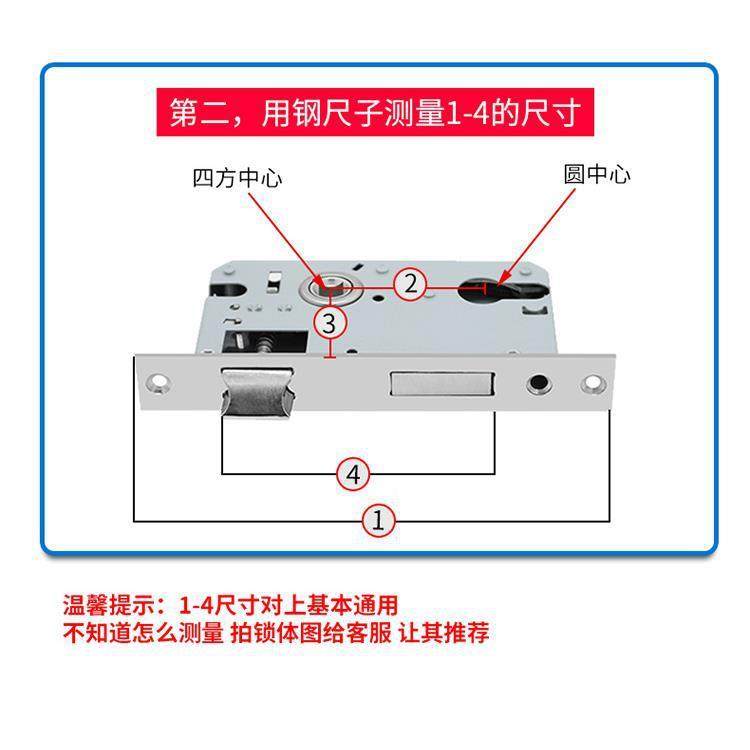 第二，用钢尺子测量1-4的尺寸

四方中心

圆中心

2

3

4

1

温馨提示：1-4尺寸对上基本通用
不知道怎么测量 拍锁体图给客服 让其推荐