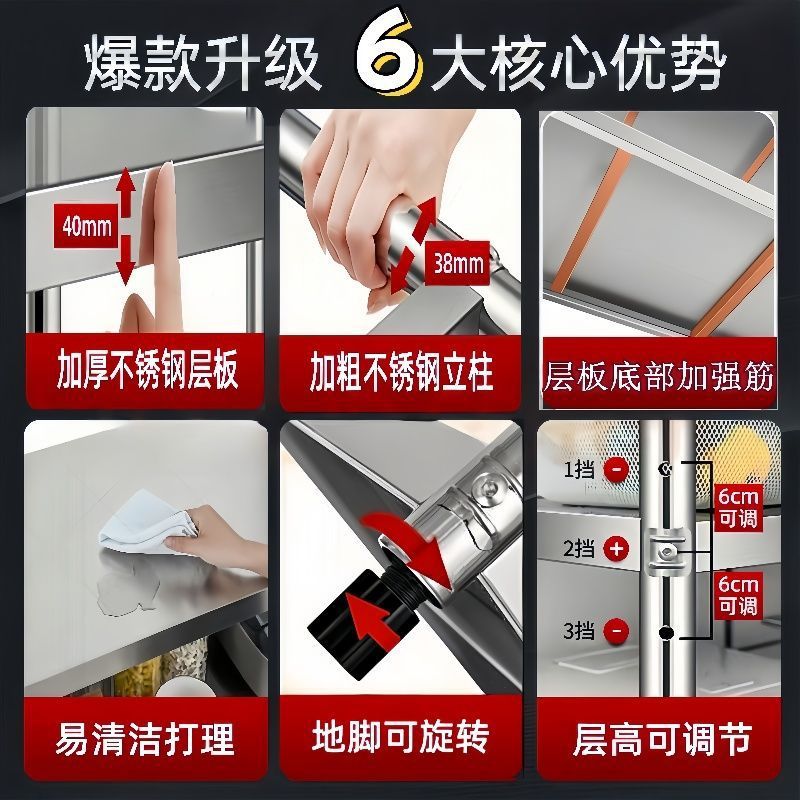 爆款升级 6 大核心优势

40mm

加厚不锈钢层板

38mm

加粗不锈钢立柱

层板底部加强筋

易清洁打理

地脚可旋转

1挡 −
2挡 +
3挡 −
6cm 可调
6cm 可调

层高可调节