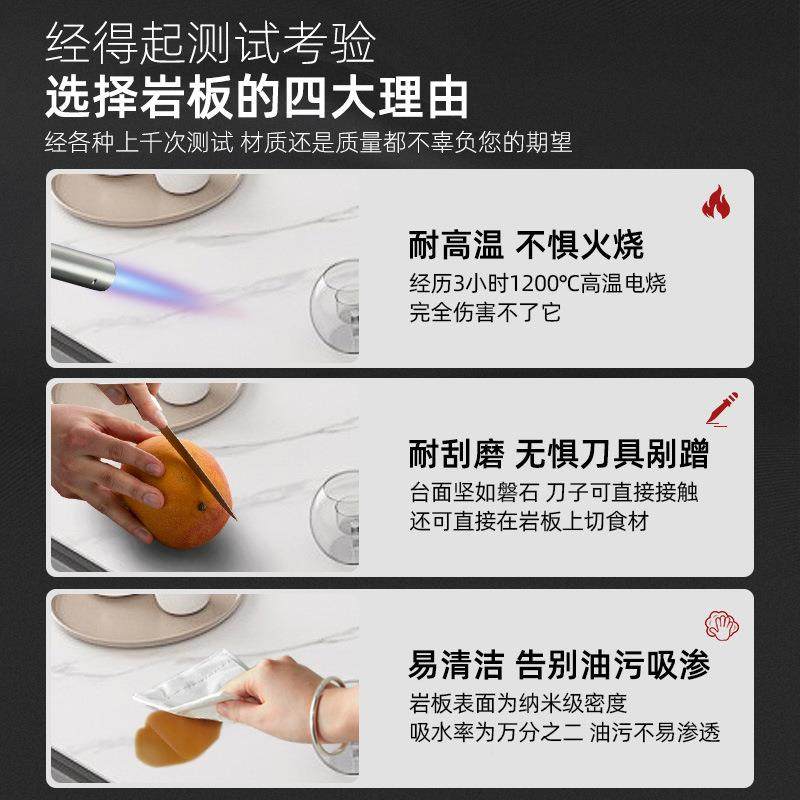 经得起测试考验
选择岩板的四大理由
经各种上千次测试 材质还是质量都不辜负您的期望

耐高温 不惧火烧
经历3小时1200℃高温电烧
完全伤害不了它

耐刮磨 无惧刀具剐蹭
台面坚如磐石 刀子可直接接触
还可直接在岩板上切食材

易清洁 告别油污吸渗
岩板表面为纳米级密度
吸水率为万分之二 油污不易渗透