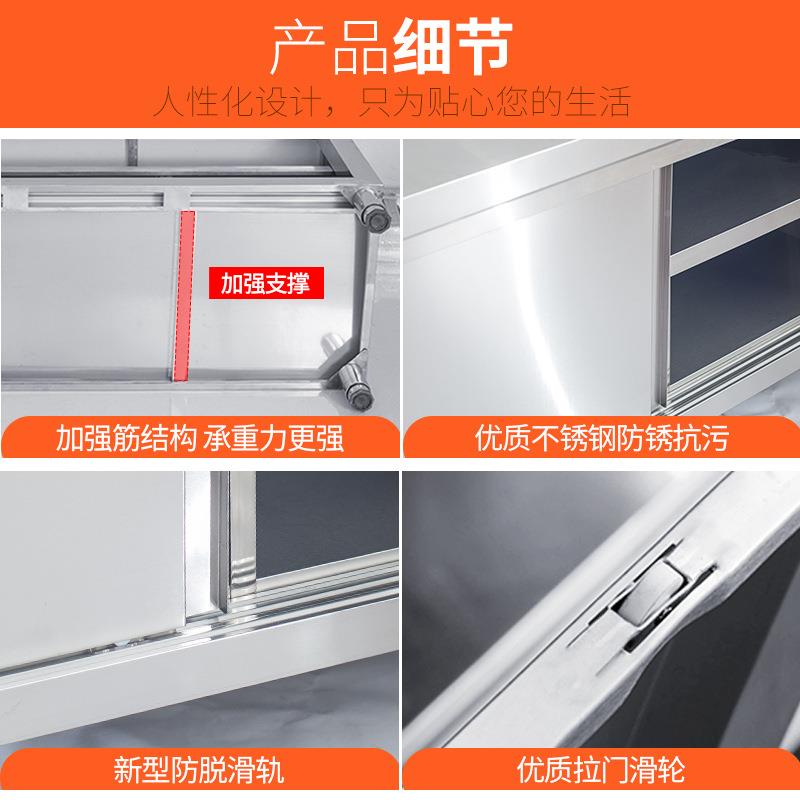 产品细节
人性化设计，只为贴心您的生活

加强支撑

加强筋结构 承重力更强

优质不锈钢防锈抗污

新型防脱滑轨

优质拉门滑轮