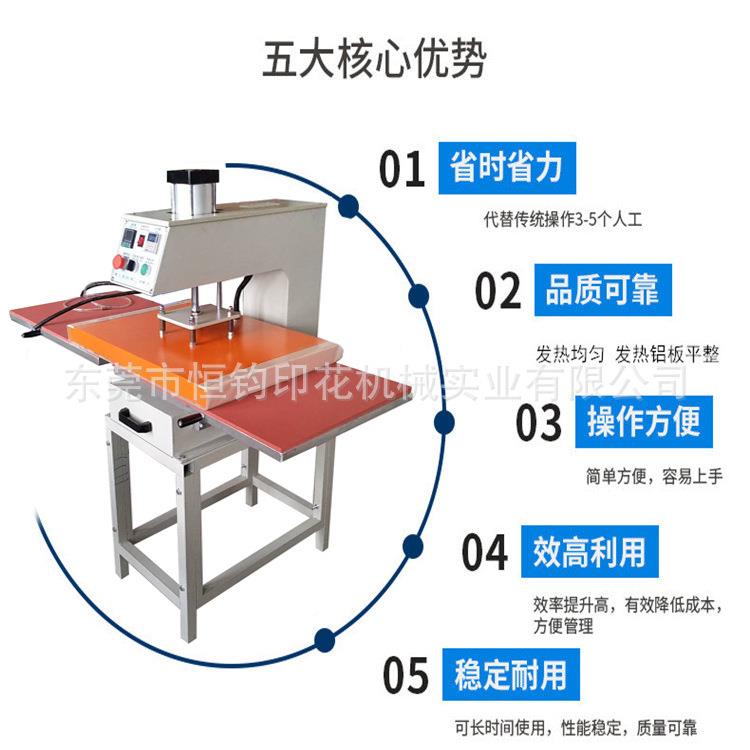 五大核心优势

01 省时省力

代替传统操作3-5个人工

02 品质可靠

发热均匀 发热铝板平整

东莞市恒钧印花机械实业有限公司

03 操作方便

简单方便，容易上手

04 效高利用

效率提升高，有效降低成本，方便管理

05 稳定耐用

可长时间使用，性能稳定，质量可靠