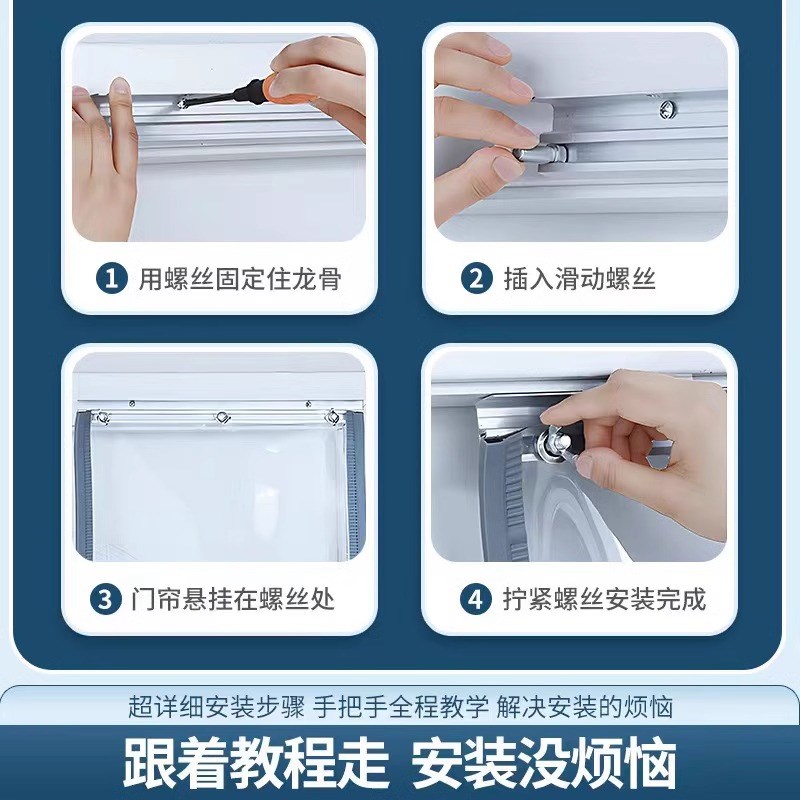 1 用螺丝固定住龙骨

2 插入滑动螺丝

3 门帘悬挂在螺丝处

4 拧紧螺丝安装完成

超详细安装步骤 手把手全程教学 解决安装的烦恼

跟着教程走 安装没烦恼