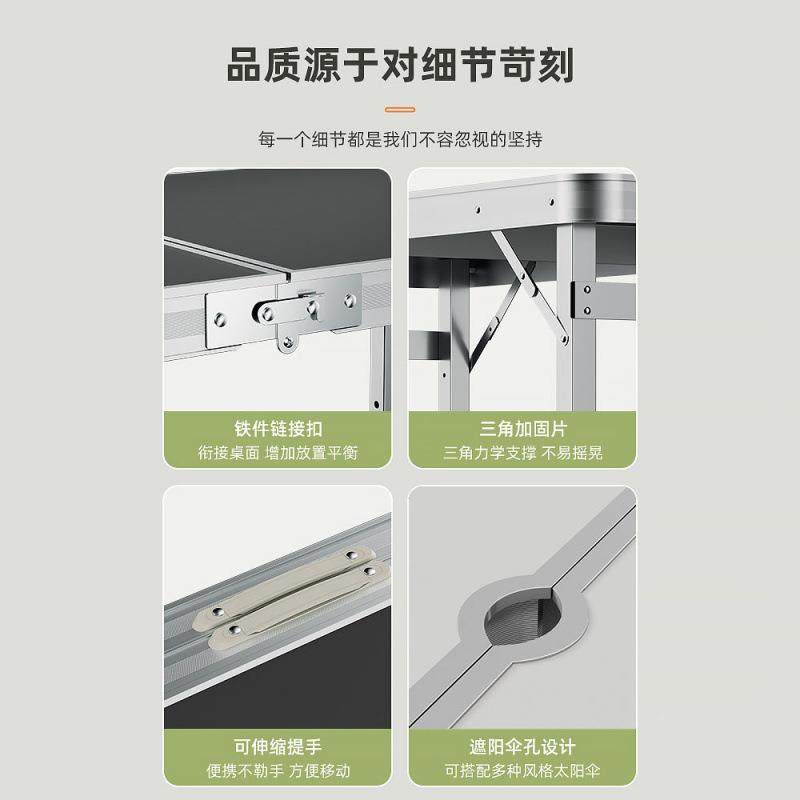 品质源于对细节苛刻

每一个细节都是我们不容忽视的坚持

铁件链接扣
衔接桌面 增加放置平衡

三角加固片
三角力学支撑 不易摇晃

可伸缩提手
便携不勒手 方便移动

遮阳伞孔设计
可搭配多种风格太阳伞