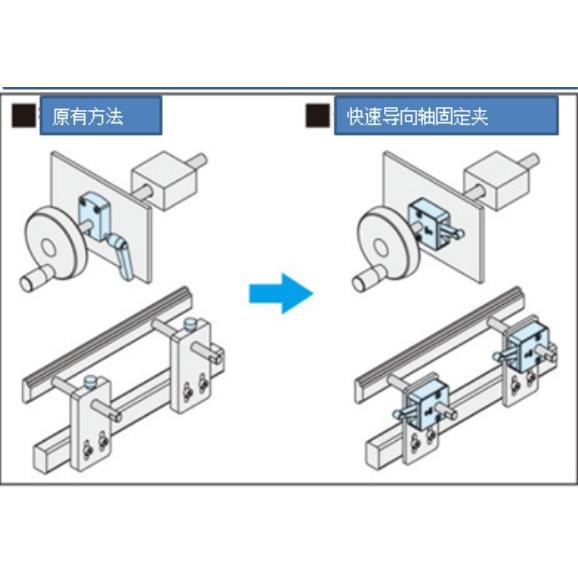 原有方法

快速导向轴固定夹