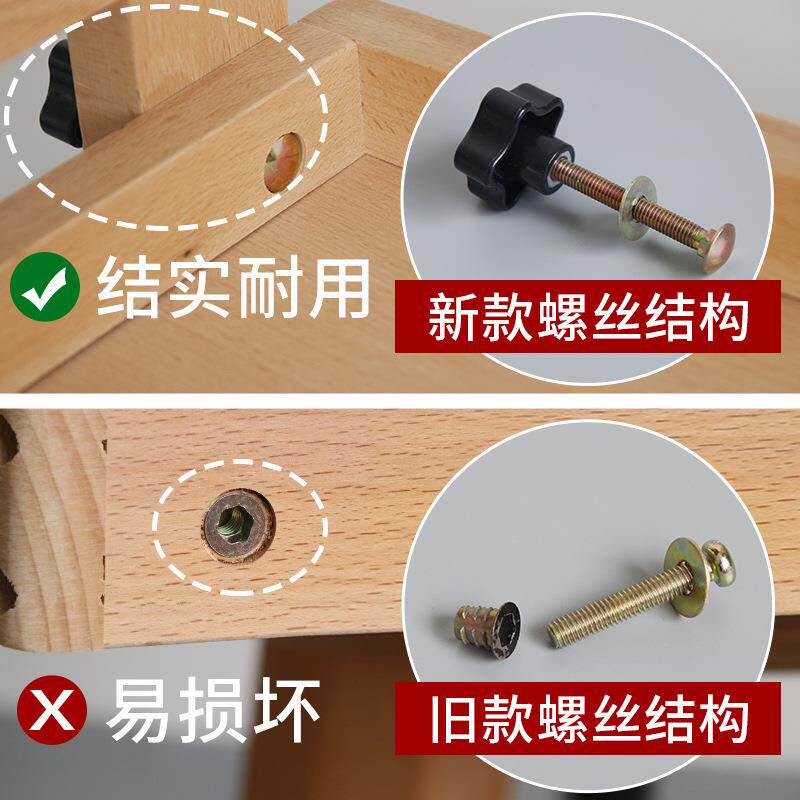 结实耐用

新款螺丝结构

易损坏

旧款螺丝结构