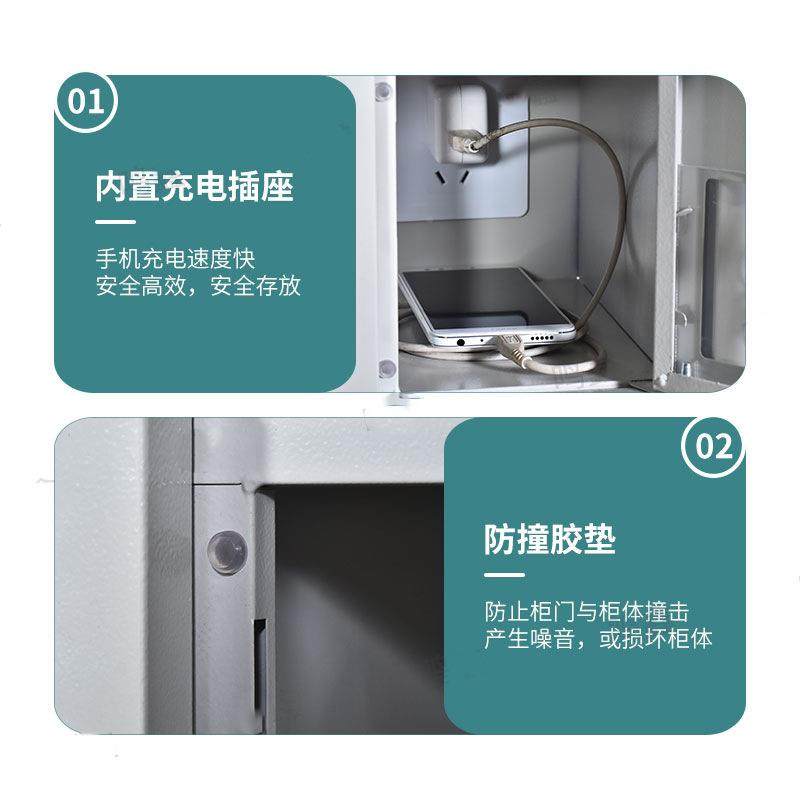 01

内置充电插座

手机充电速度快
安全高效，安全存放

02

防撞胶垫

防止柜门与柜体撞击
产生噪音，或损坏柜体